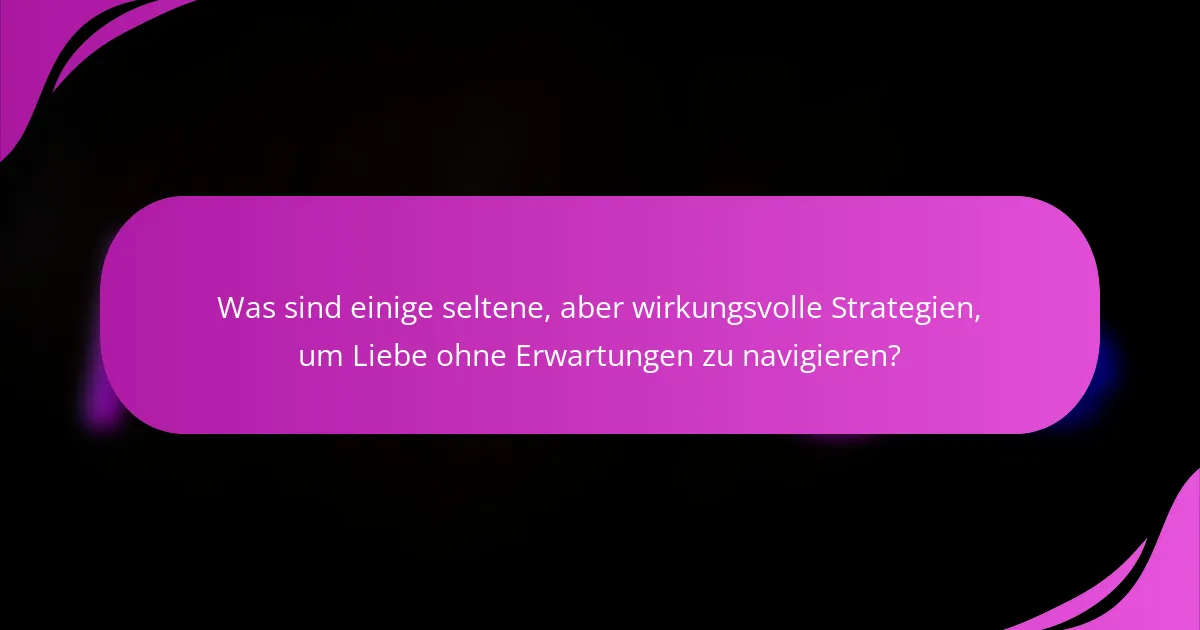 Was sind einige seltene, aber wirkungsvolle Strategien, um Liebe ohne Erwartungen zu navigieren?